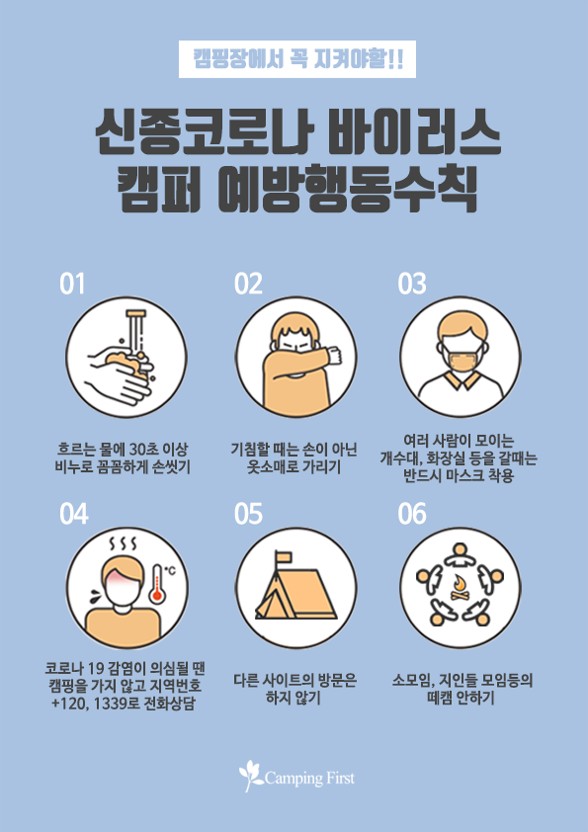 캠핑장에서 꼭 지켜야할!!

신종코로나 바이러스
캠퍼 예방행동수칙

01

흐르는 물에 30초 이상 비누로 꼼꼼하게 손씻기

02

기침할 때는 손이 아닌 옷소매로 가리기

03

여러 사람이 모이는 개수대, 화장실 등을 갈때는 반드시 마스크 착용

04

°C

코로나 19 감염이 의심될 땐 캠핑을 가지 않고 지역번호 +120, 1339로 전화상담

05

다른 사이트의 방문은 하지 않기

06

소모임, 지인들 모임등의 떼캠 안하기

Camping First